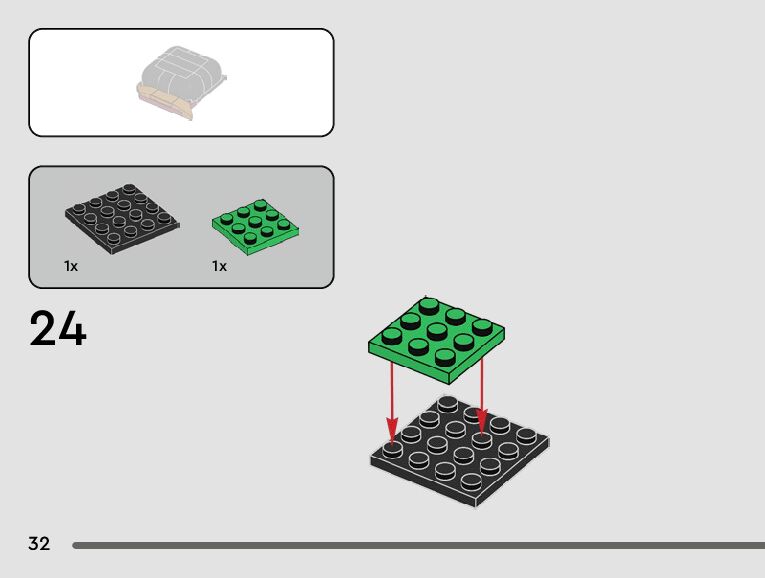 1x 1x

24

32