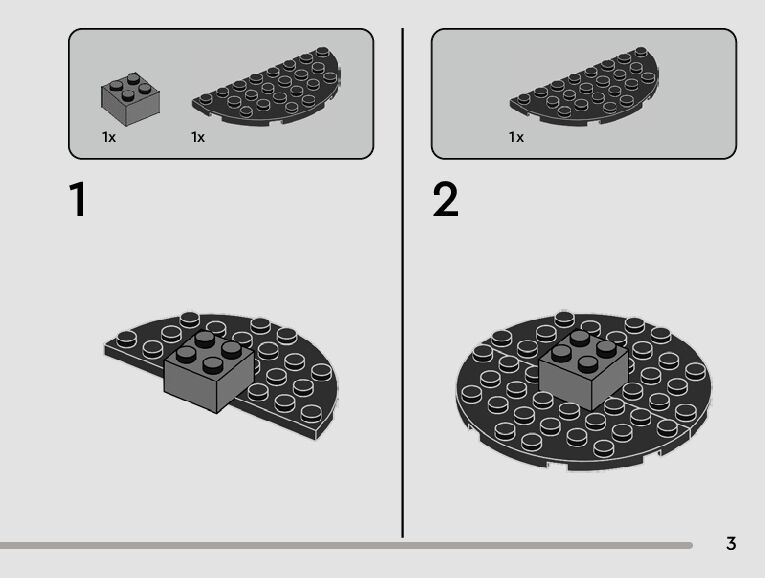 1x 1x

1

1x

2

3