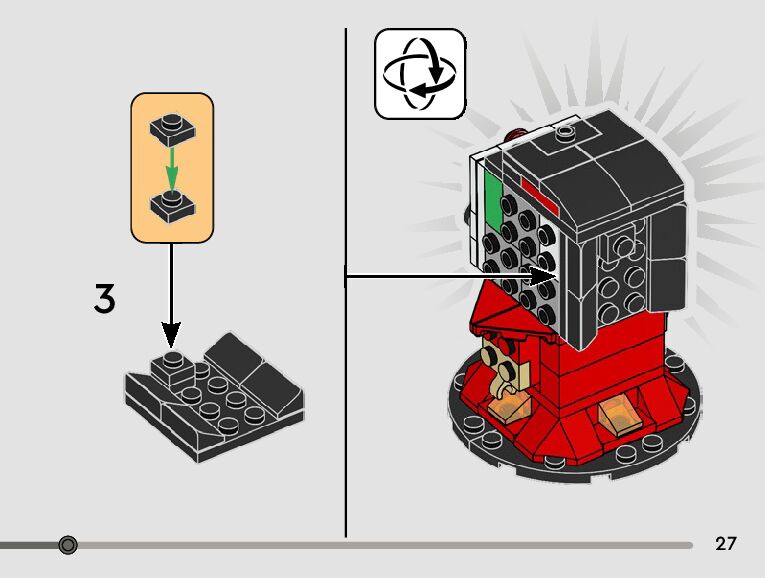 3

27