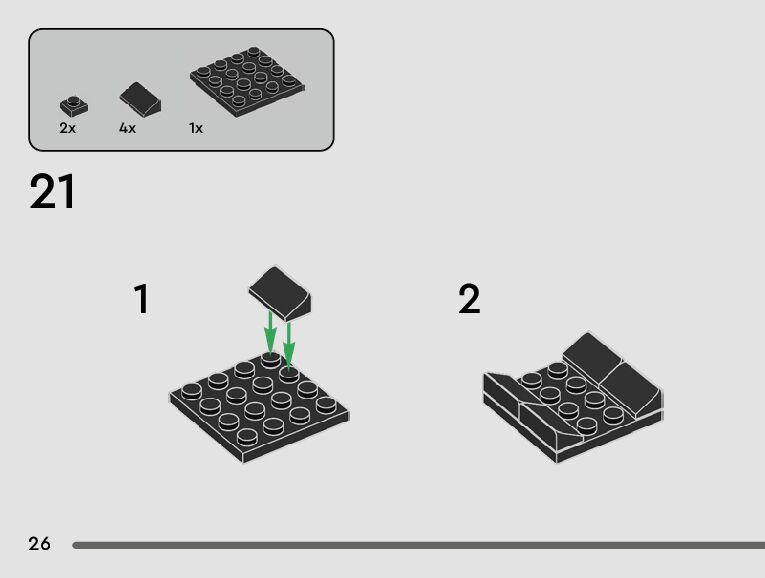 2x 4x 1x

21

1

2

26