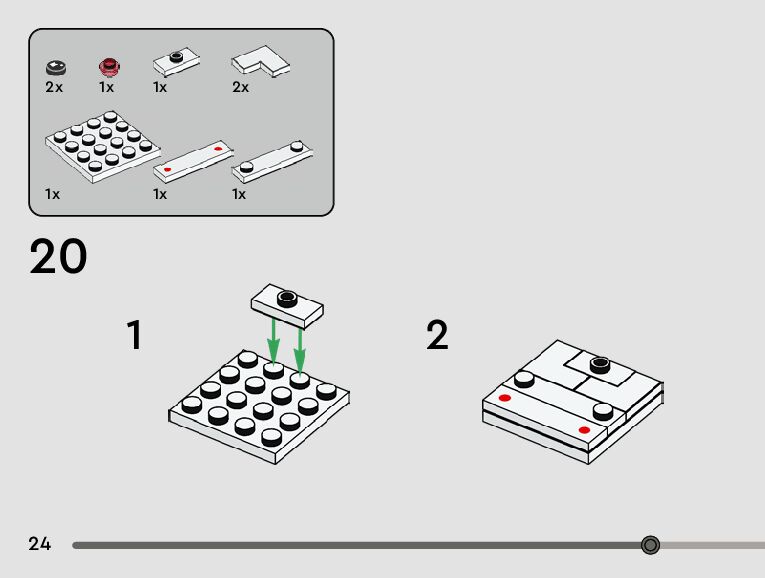 2x 1x 1x 2x

1x 1x 1x

20

1

2

24