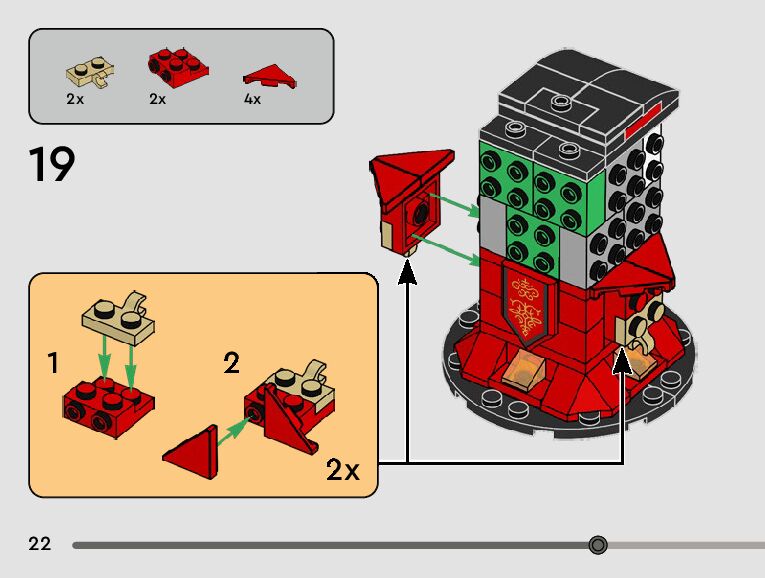 2x
2x
4x

19

1

2

2x

22