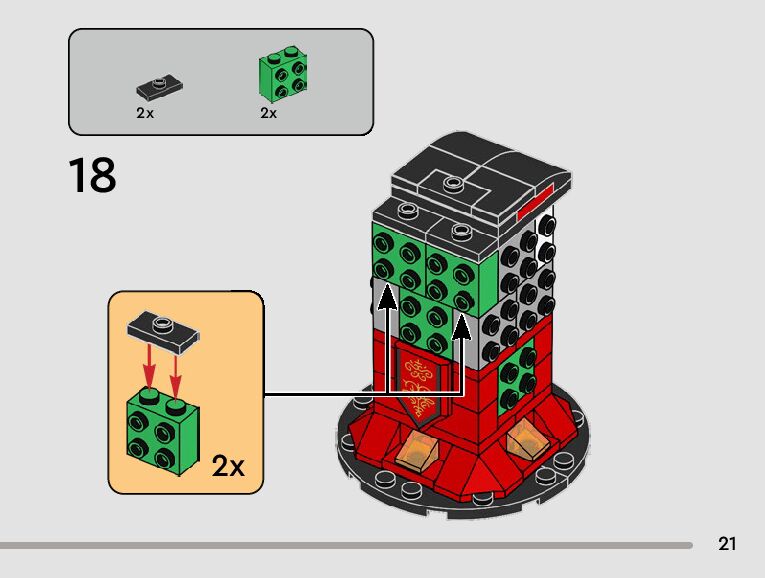 2x
2x

18

2x

21