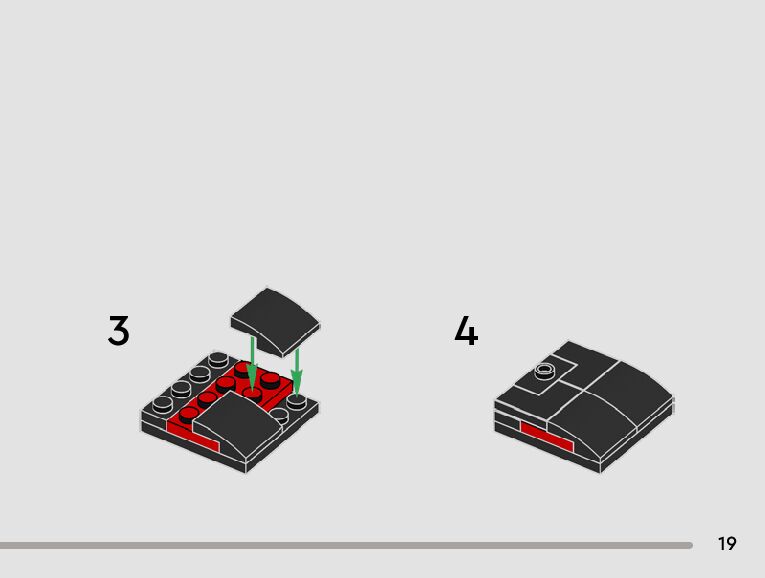 3

4

19