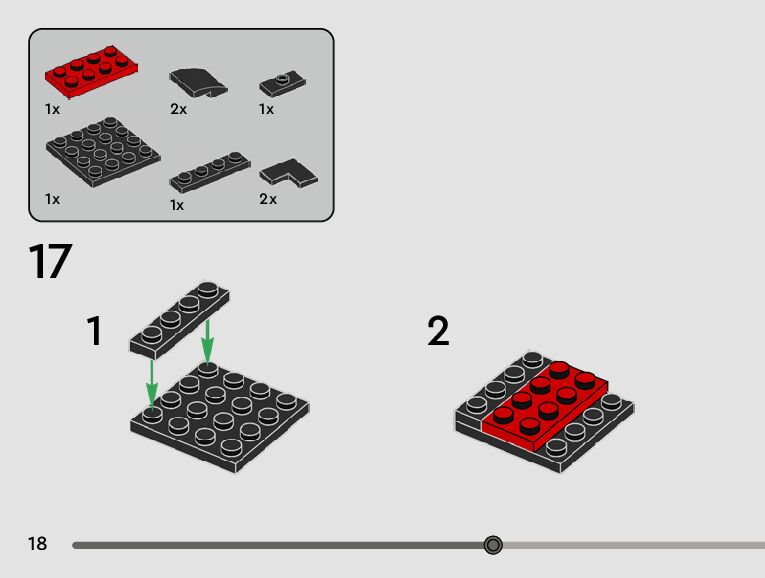 1x
2x
1x
1x
1x
2x

17

1

2

18