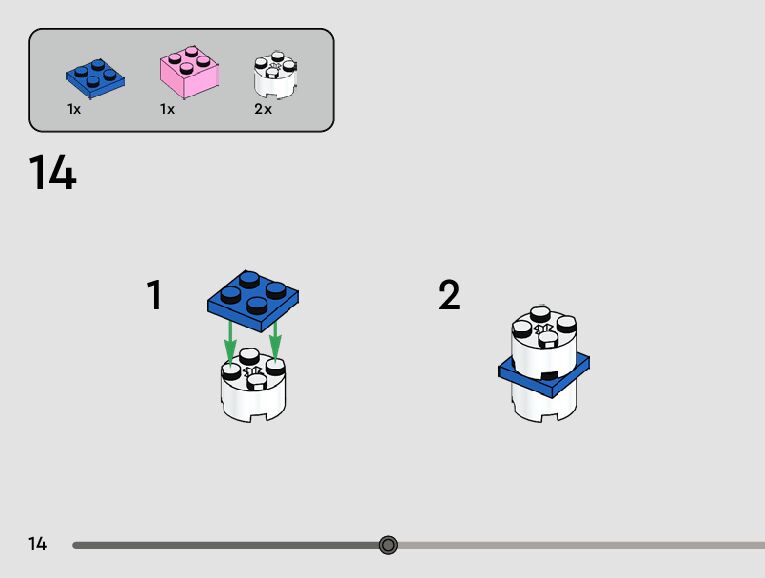 1x 1x 2x

14

1

2

14