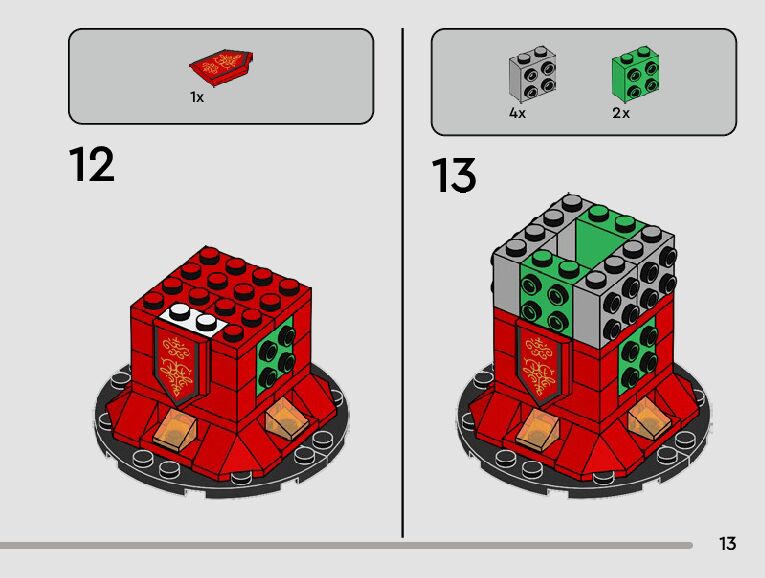 1x

12

4x

2x

13

13