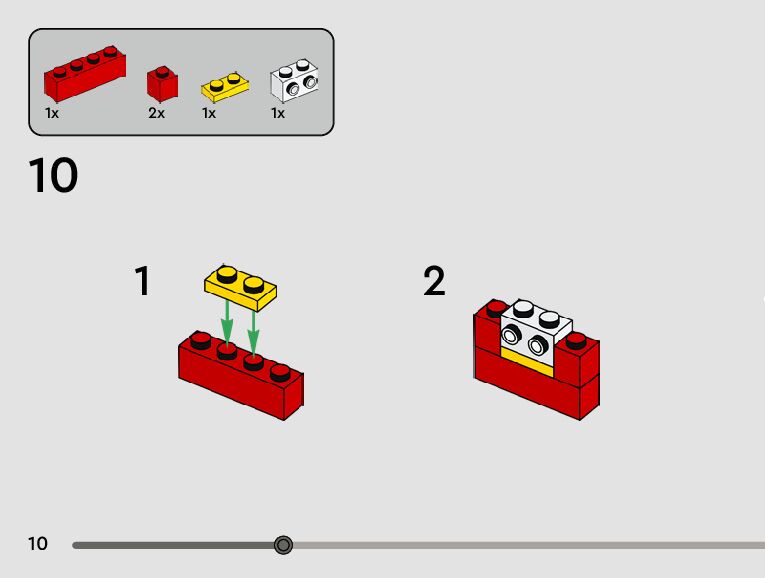 1x 2x 1x 1x

10

1

2

10