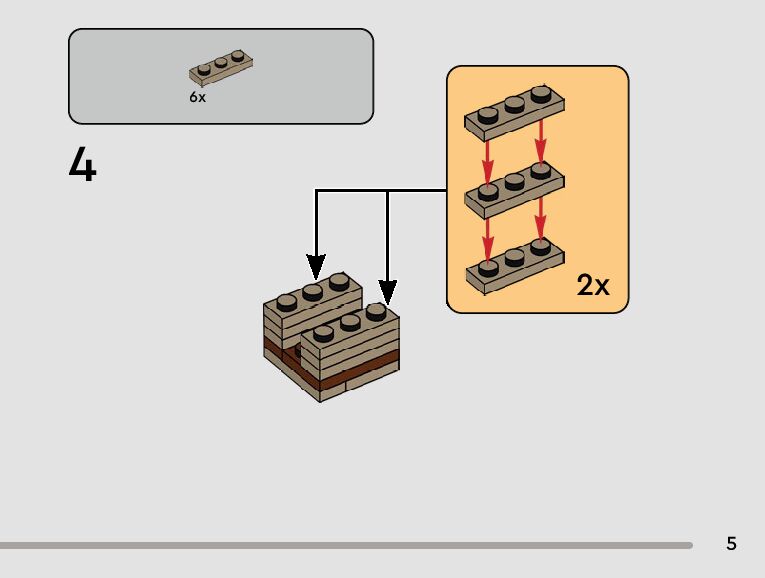 6x

4

2x

5