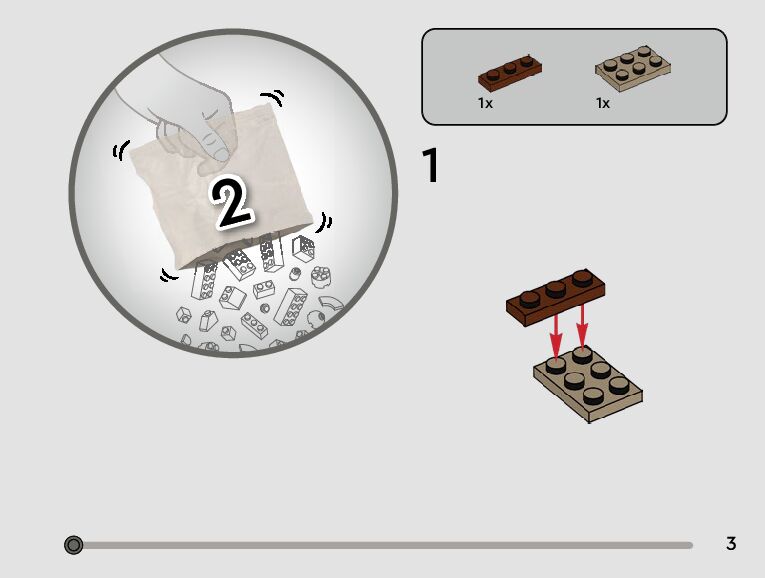 2

1x

1x

1

3