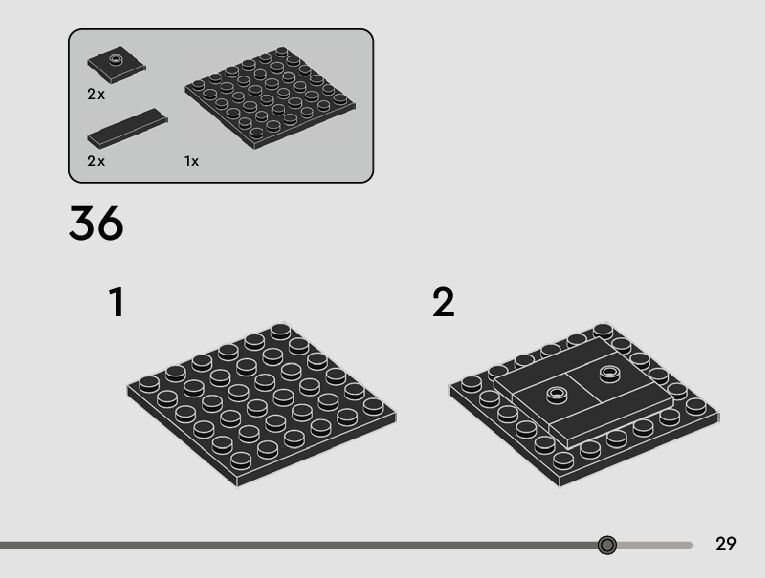 2x

2x

1x

36

1

2

29