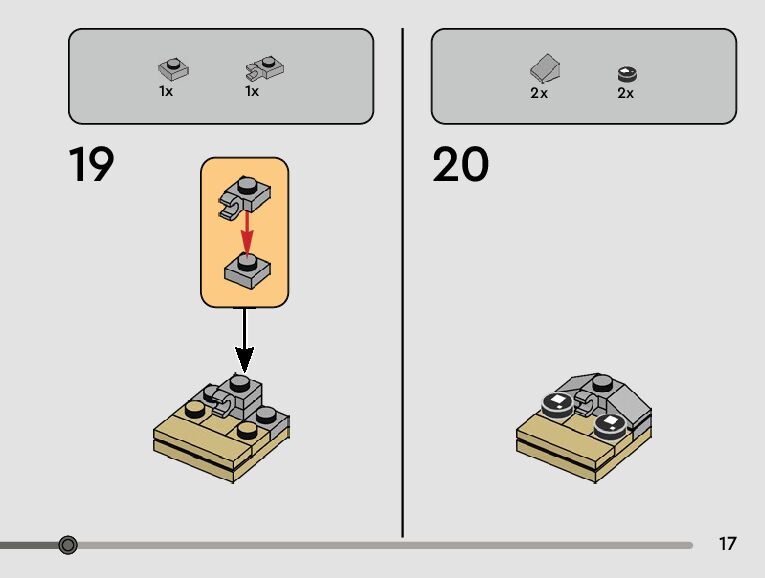 1x 1x

19

2x 2x

20

17