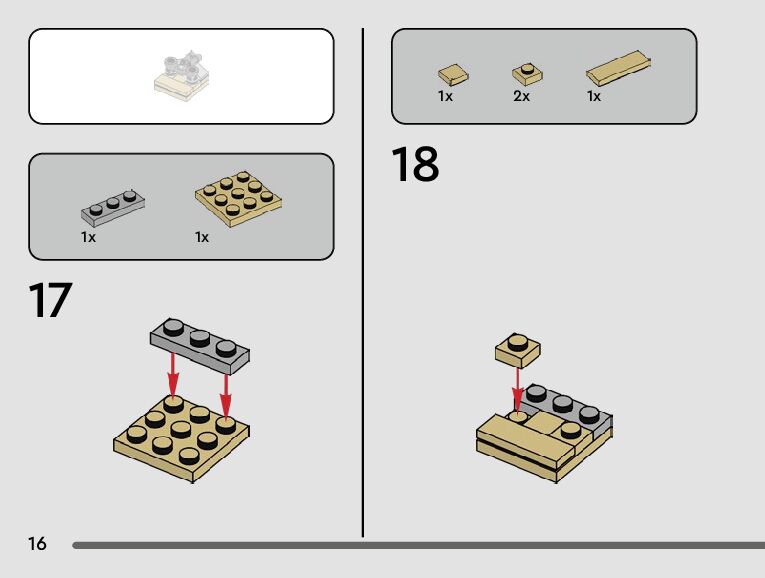 1x
1x

17

1x
2x
1x

18

16