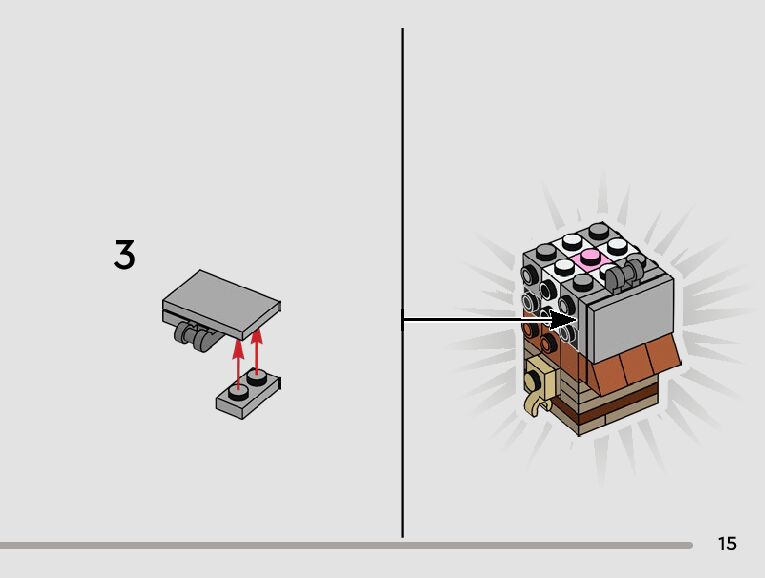 3

15