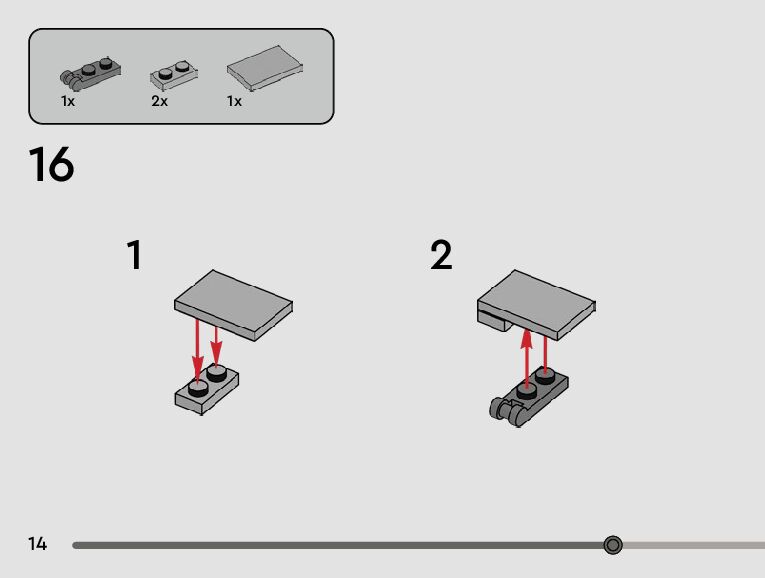 1x
2x
1x

16

1

2

14