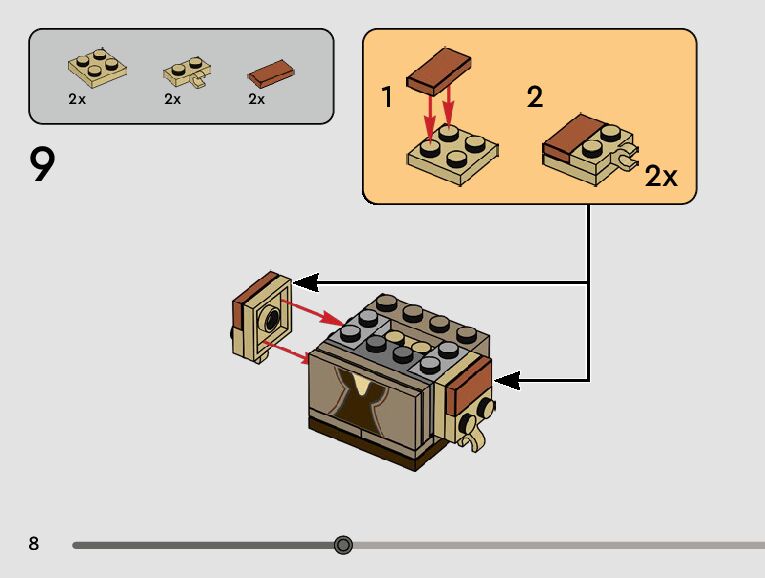 2x 2x 2x

9

1

2

2x

8