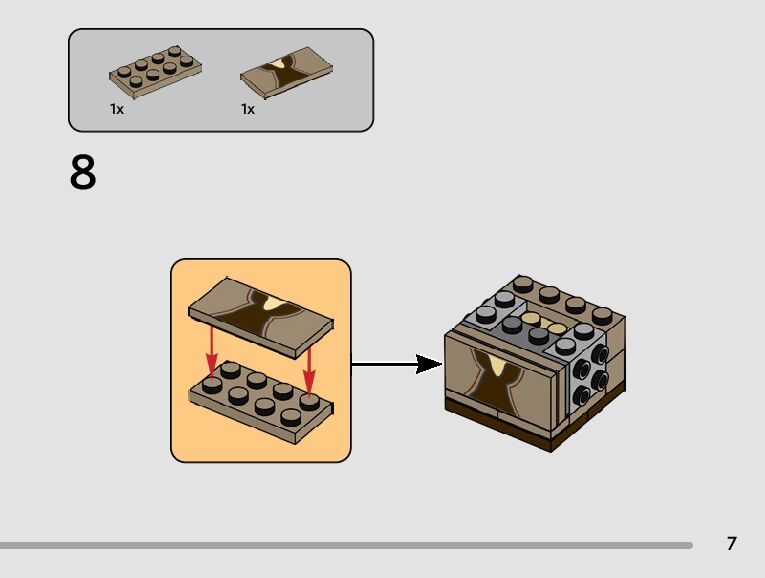 1x
1x

8

7