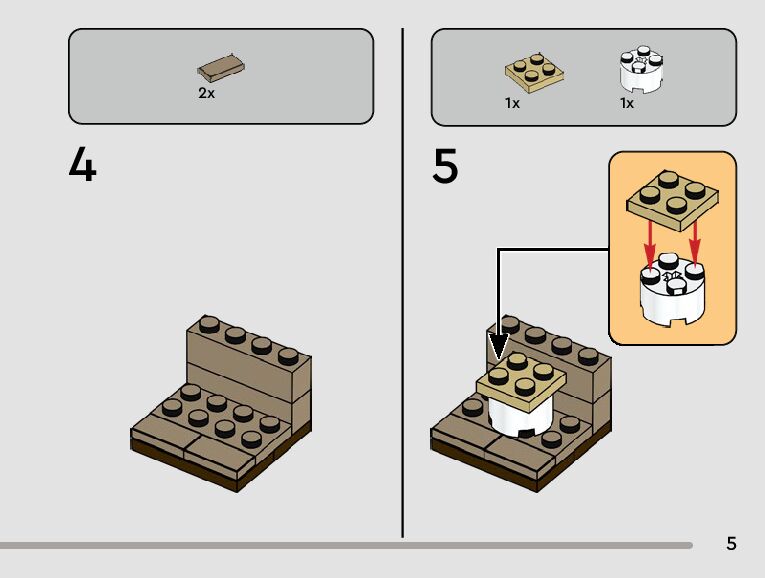 2x

4

1x 1x

5

5