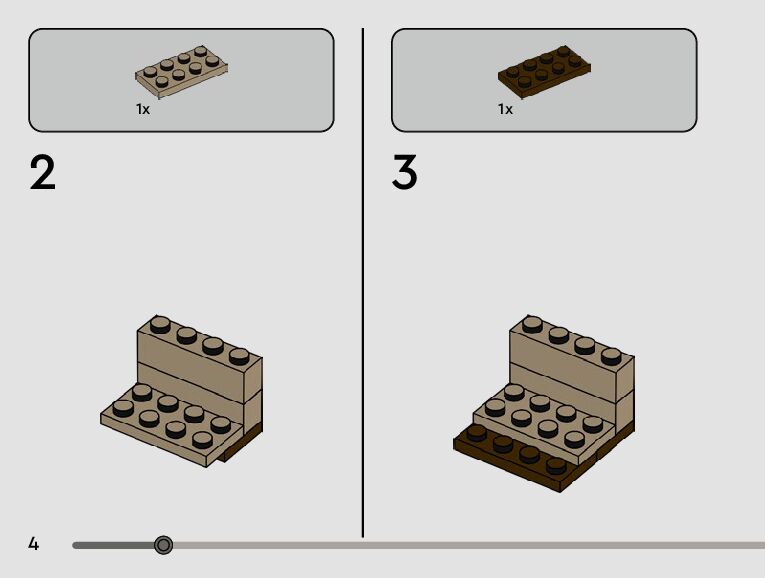 1x

2

1x

3

4