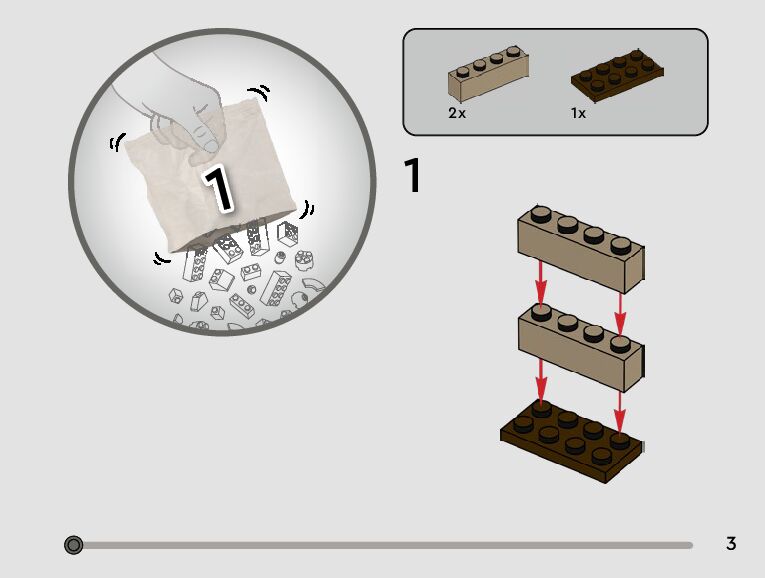 1

2x

1x

1

3