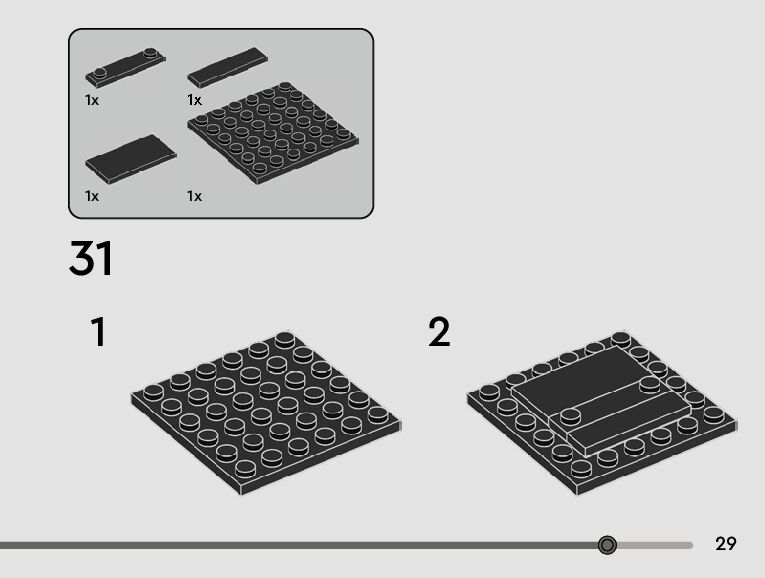 1x
1x
1x
1x

31

1

2

29