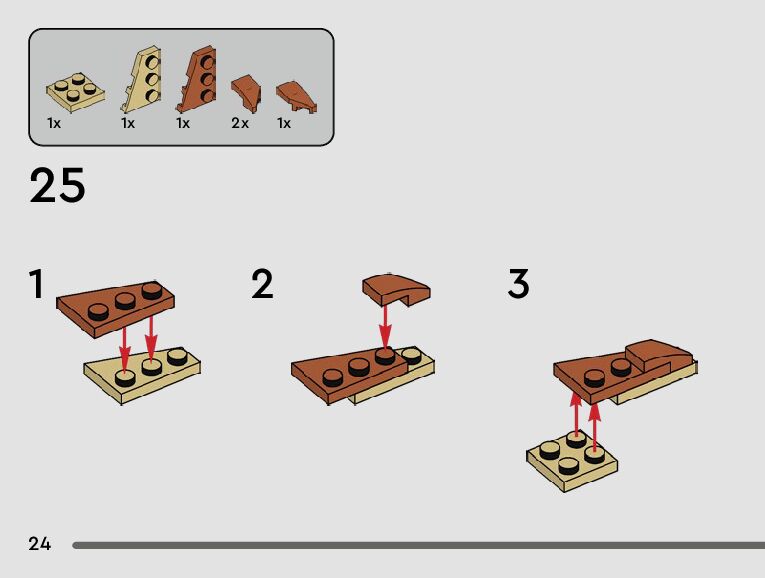 1x 1x 1x 2x 1x

25

1

2

3

24