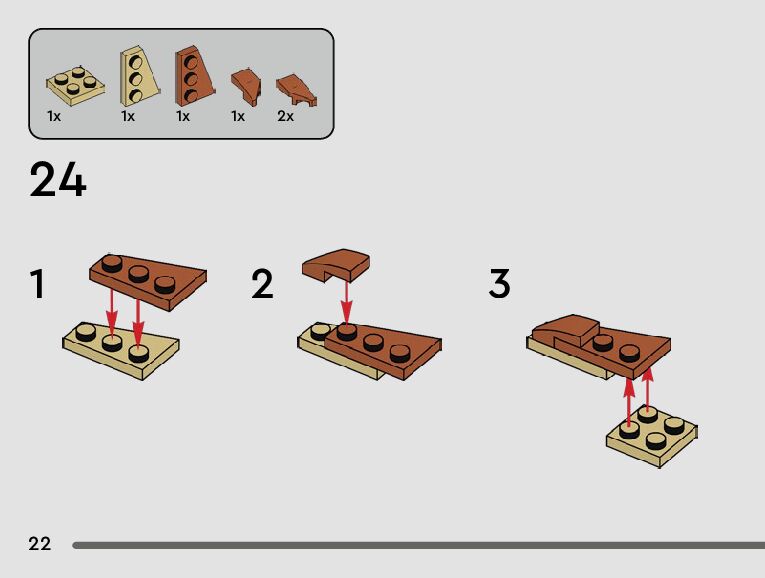 1x 1x 1x 1x 2x

24

1

2

3

22