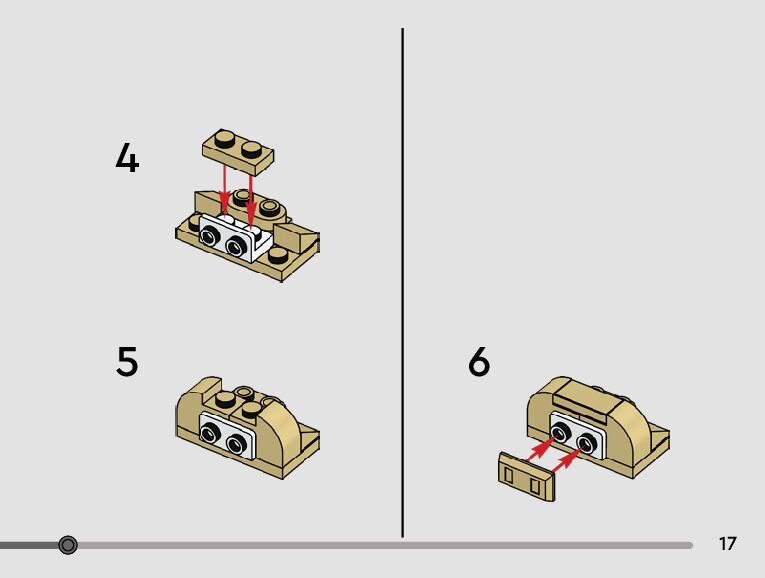 4

5

6

17