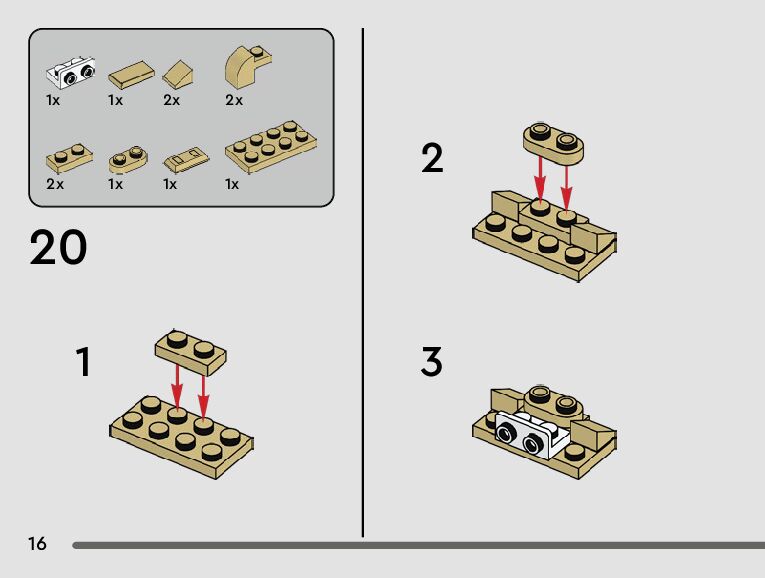 1x 1x 2x 2x

2x 1x 1x 1x

20

1

2

3

16