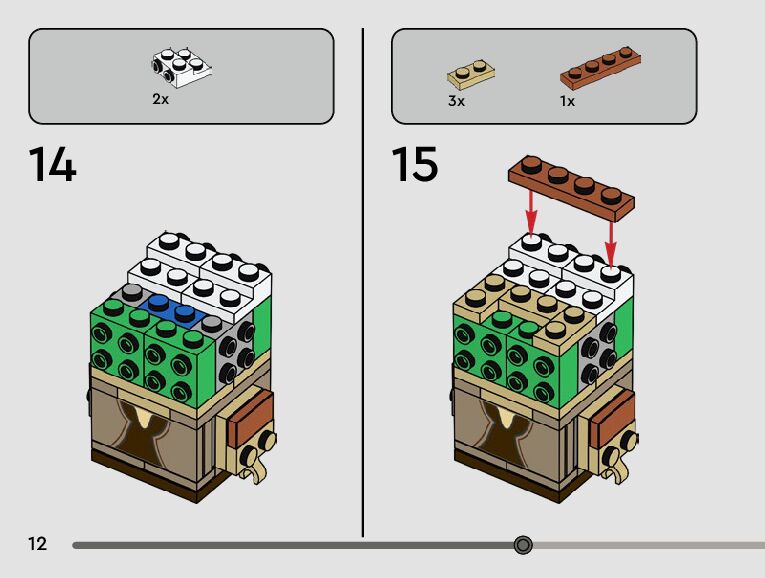 2x

14

3x

1x

15

12