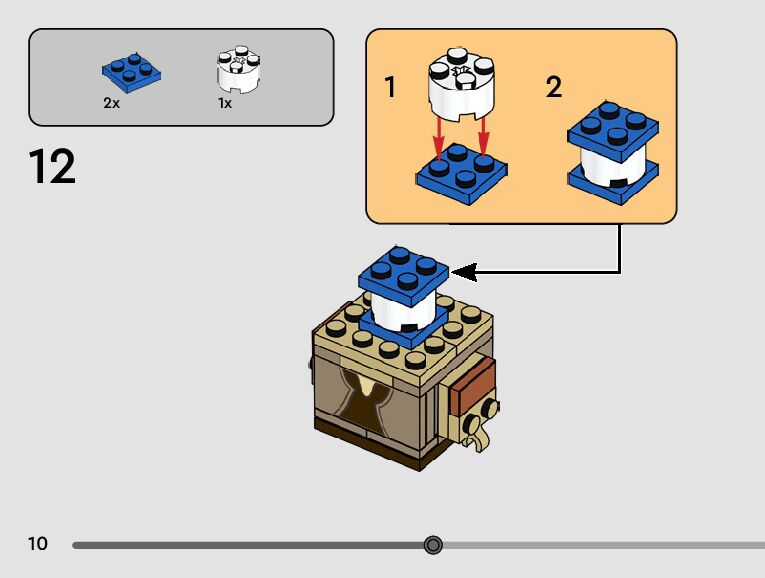 2x
1x

12

1
2

10