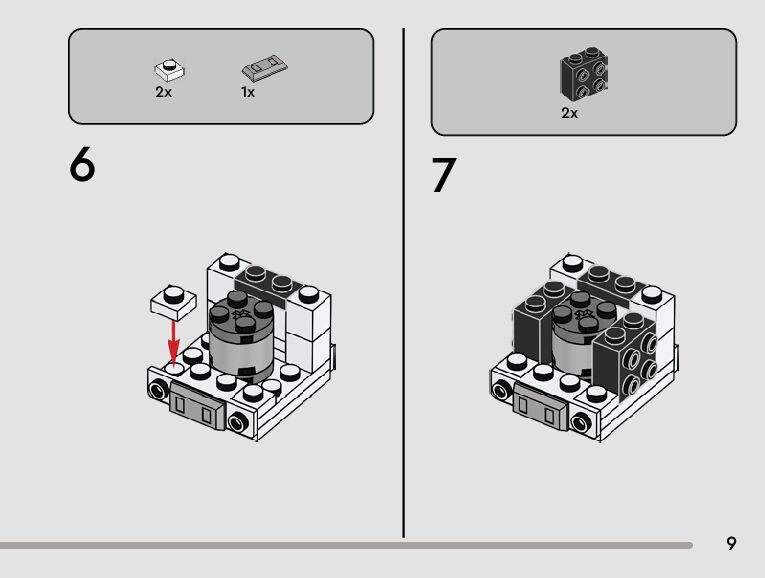 2x 1x

6

2x

7

9