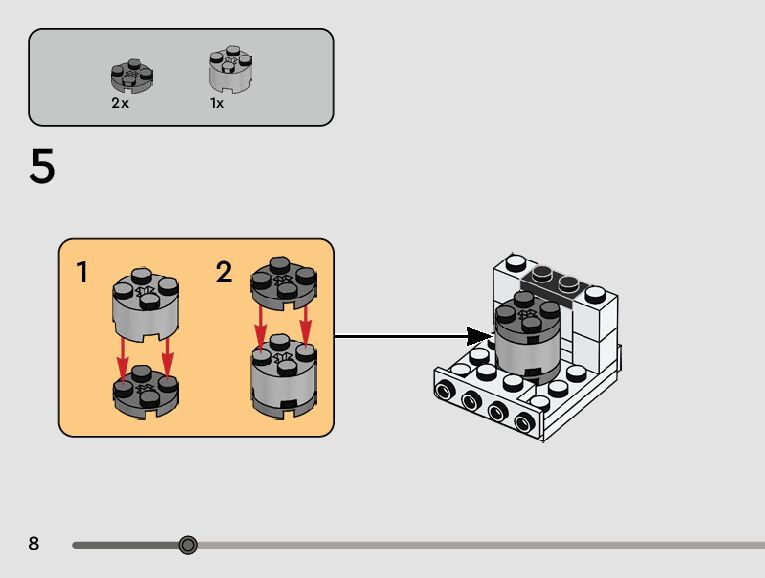 2x
1x

5

1
2

8