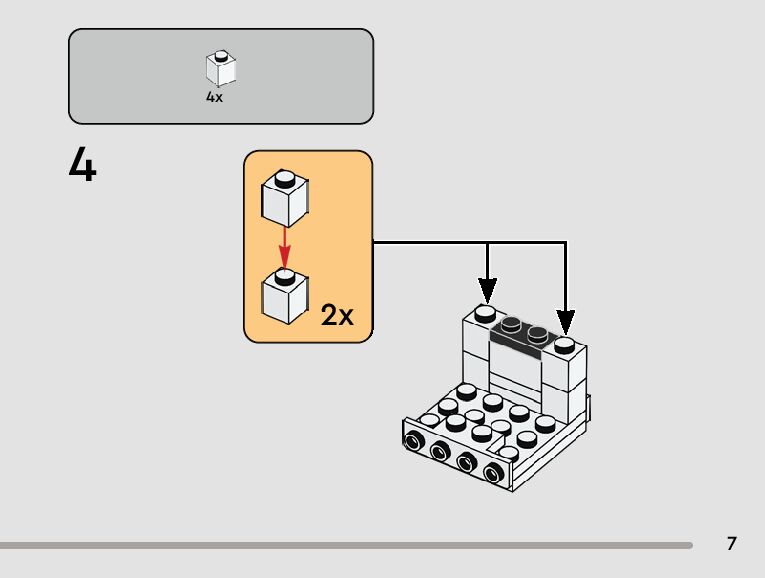 4x

4

2x

7