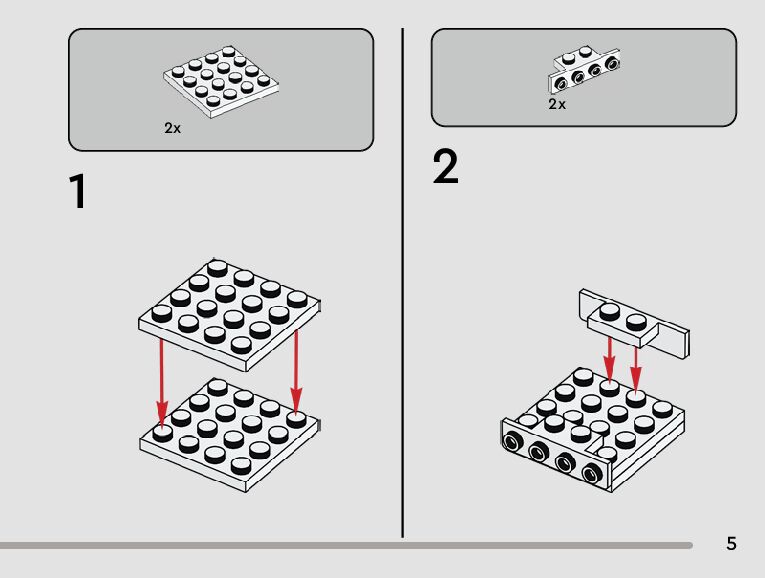 2x

1

2x

2

5