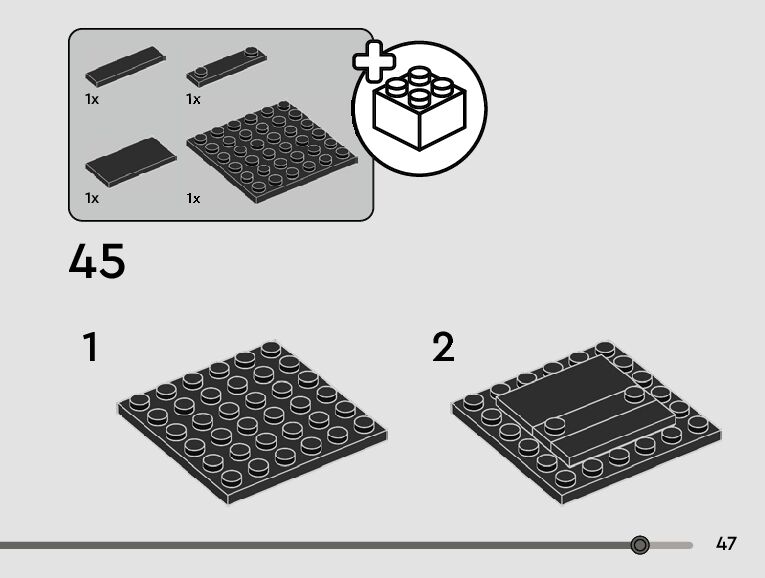 1x
1x
1x
1x

45

1

2

47