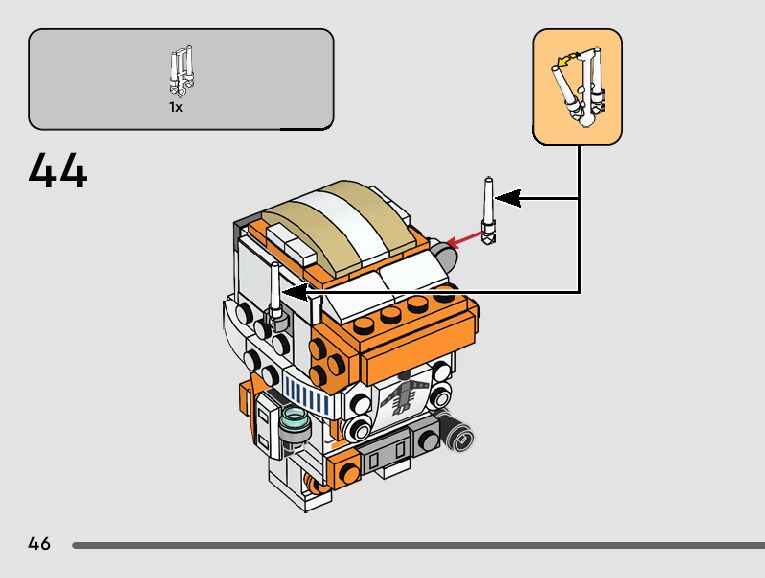 1x

44

46