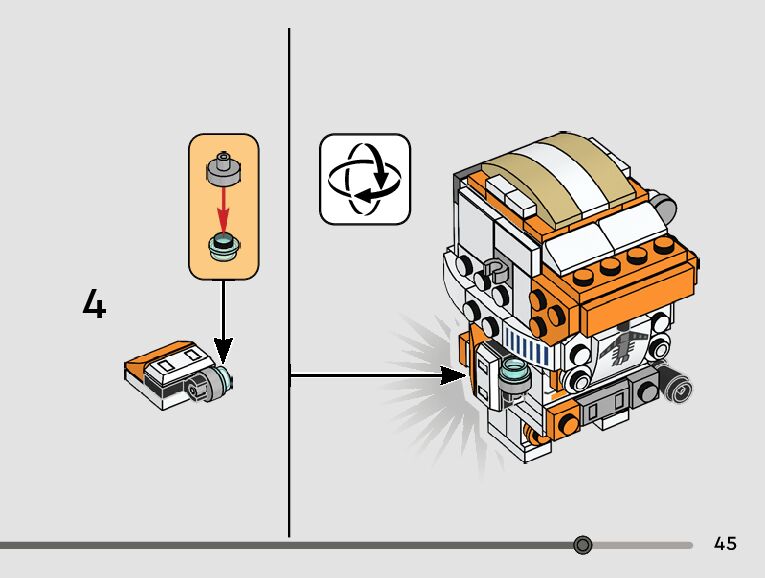 4

45