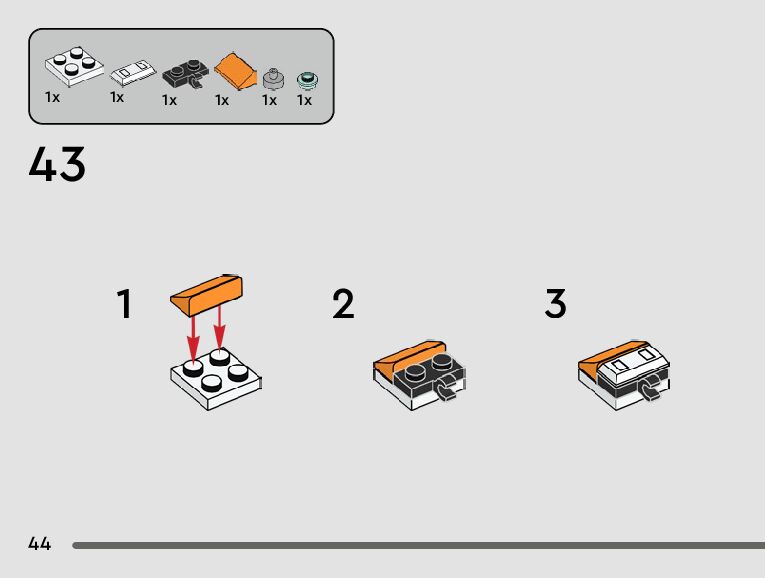 1x 1x 1x 1x 1x 1x

43

1

2

3

44