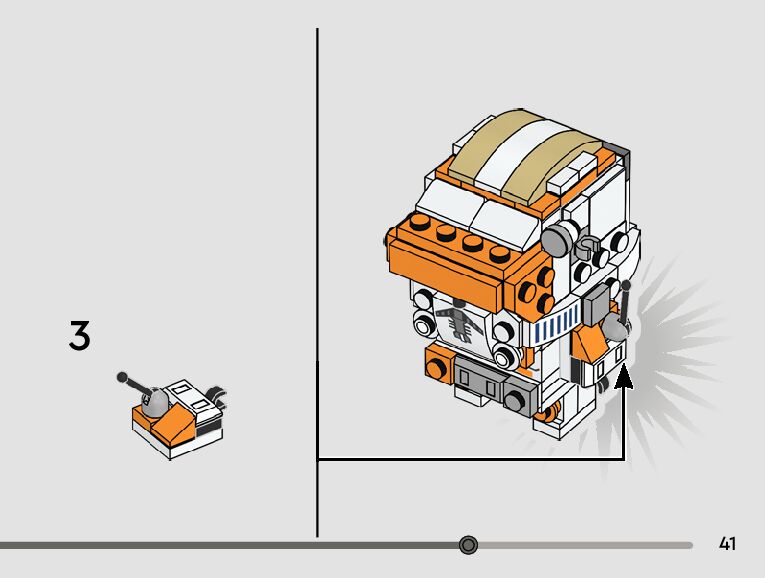 3

41