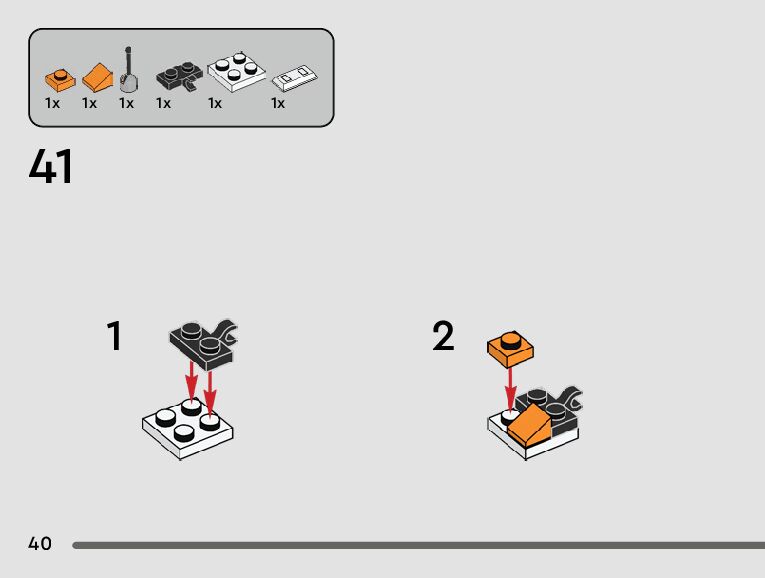 1x 1x 1x 1x 1x 1x

41

1

2

40