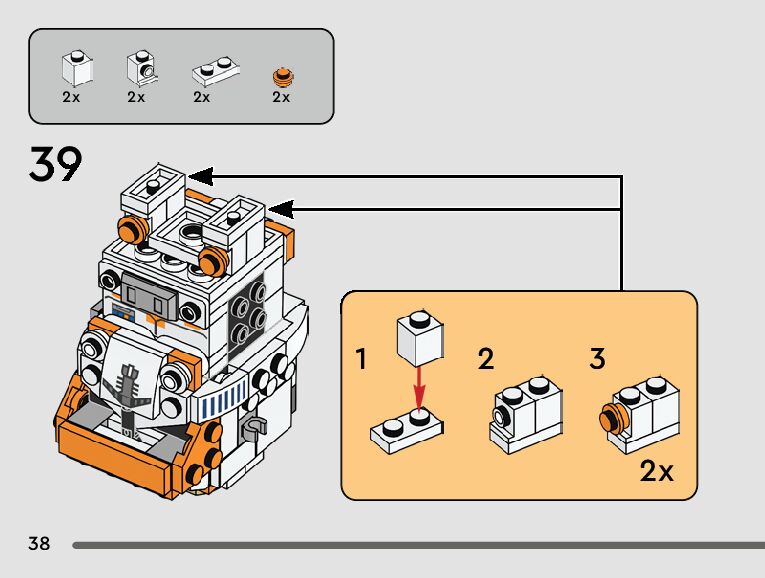 2x 2x 2x 2x

39

1

2

3

2x

38