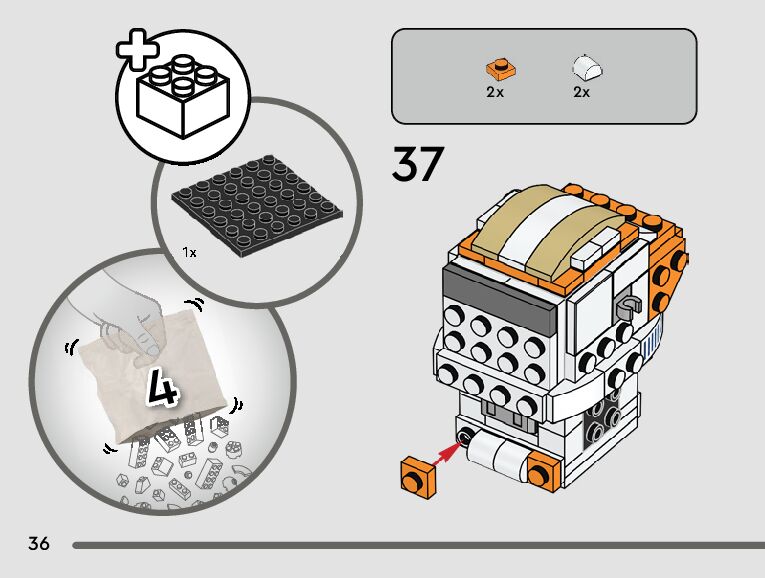 1x

4

2x 2x

37

36