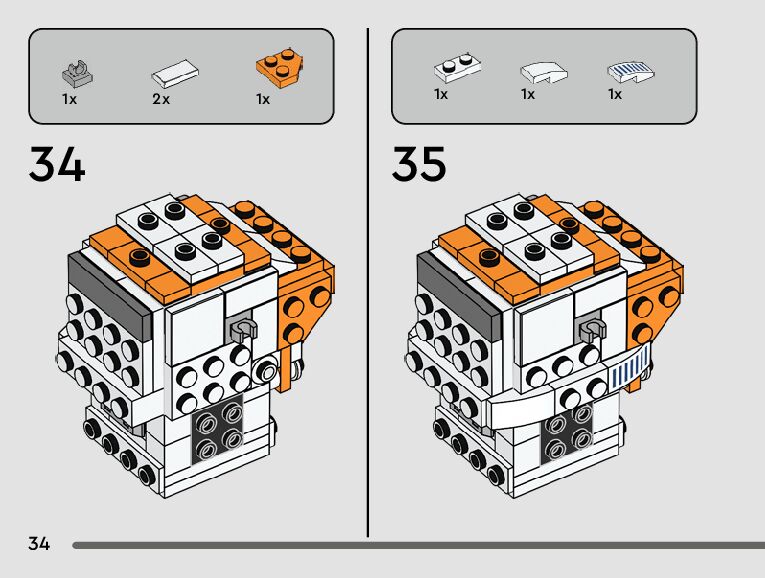 1x 2x 1x

34

1x 1x 1x

35

34