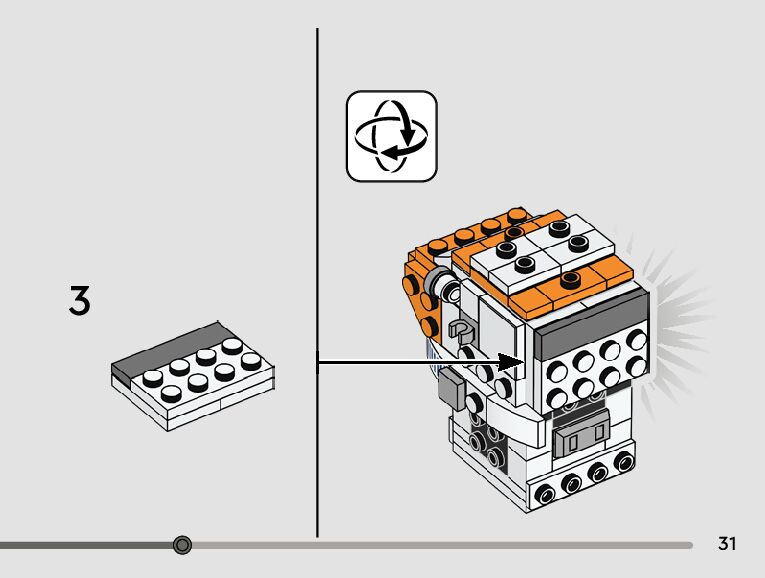 3

31