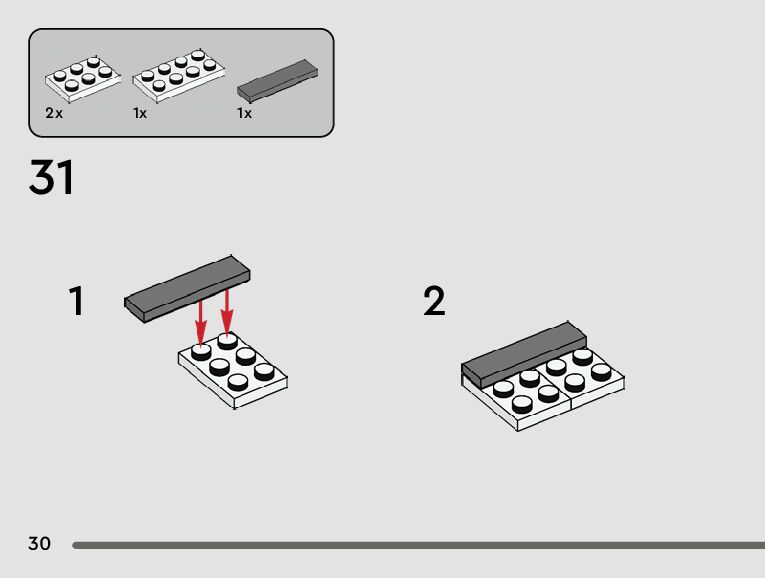 2x 1x 1x

31

1

2

30