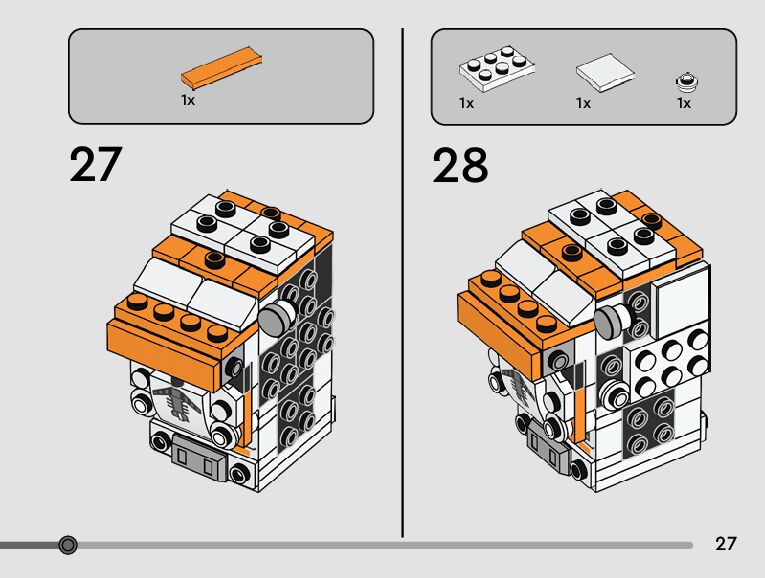 1x

27

1x
1x
1x

28

27