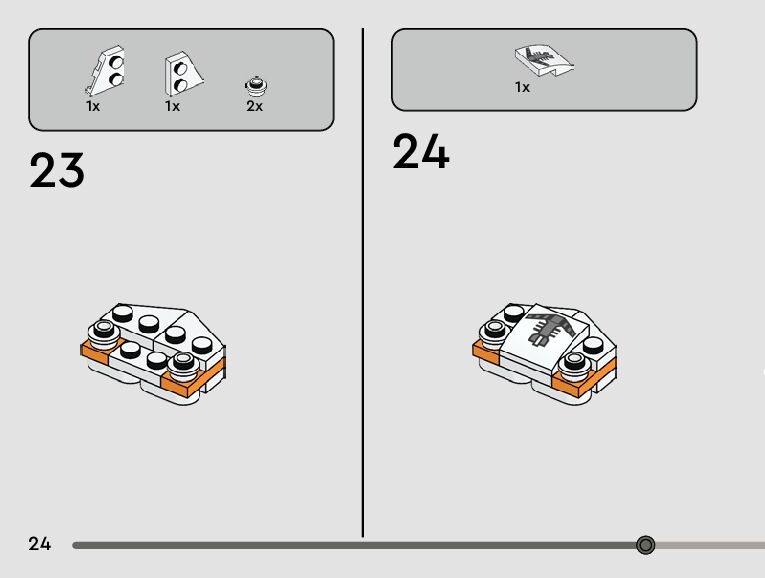 1x 1x 2x

23

1x

24

24