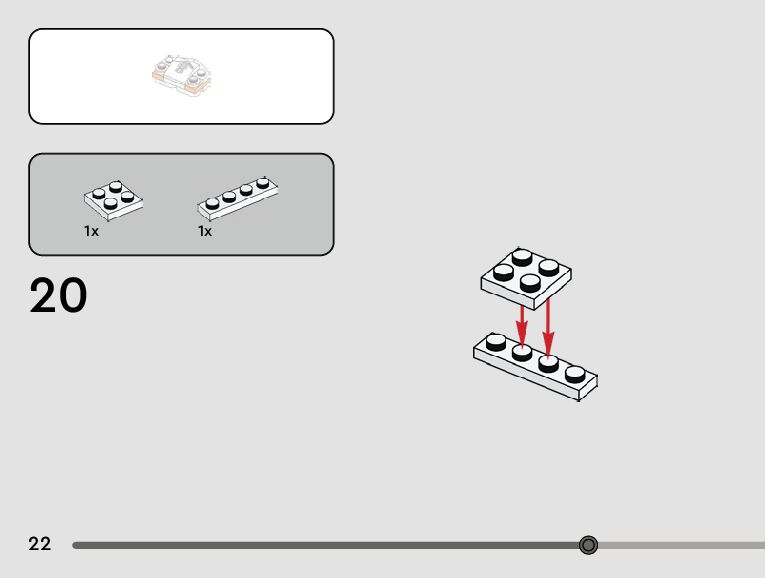 1x

1x

20

22