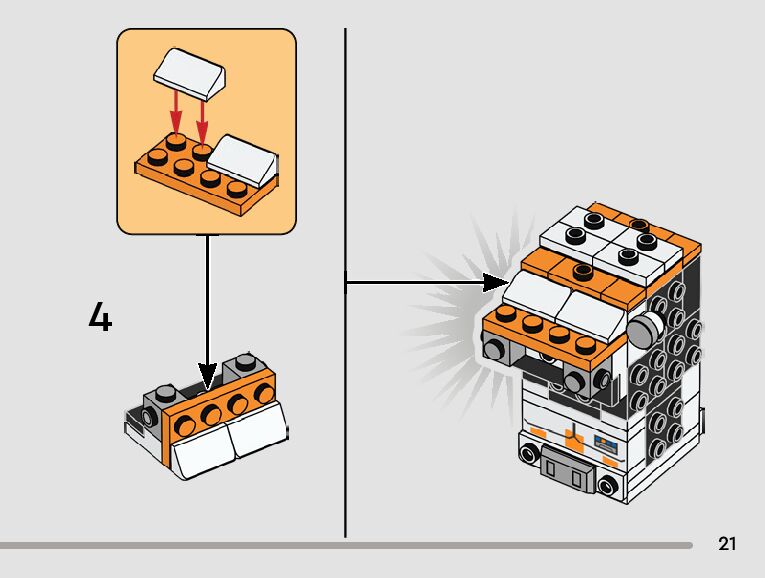 4

21